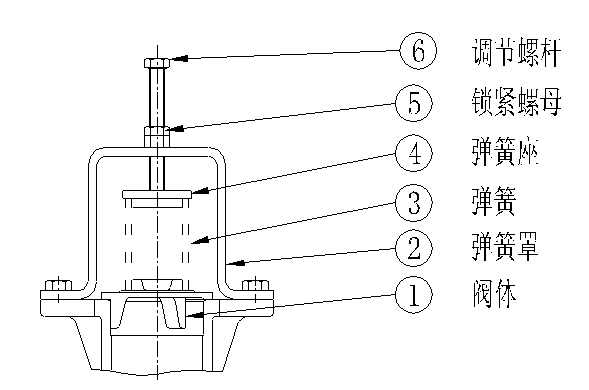 6 调节螺杆
5 锁紧螺母
4 弹簧座
3 弹簧
2 弹簧罩
1 阀体